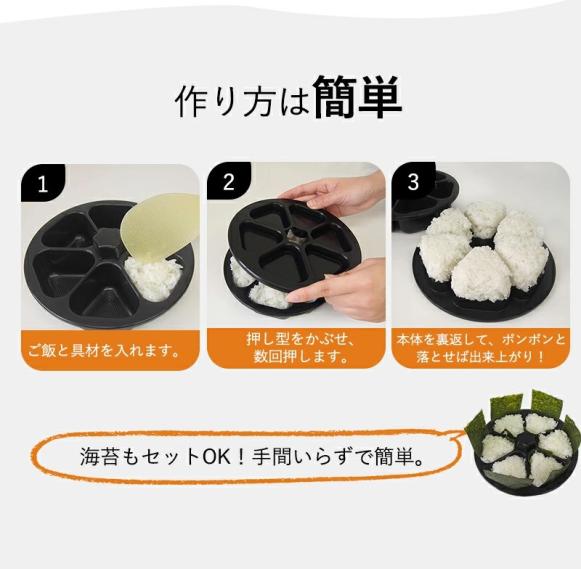 作り方は簡単

1

ご飯と具材を入れます。

2

押し型をかぶせ、数回押します。

3

本体を裏返して、ポンポンと落とせば出来上がり！

海苔もセットOK！手間いらずで簡単。