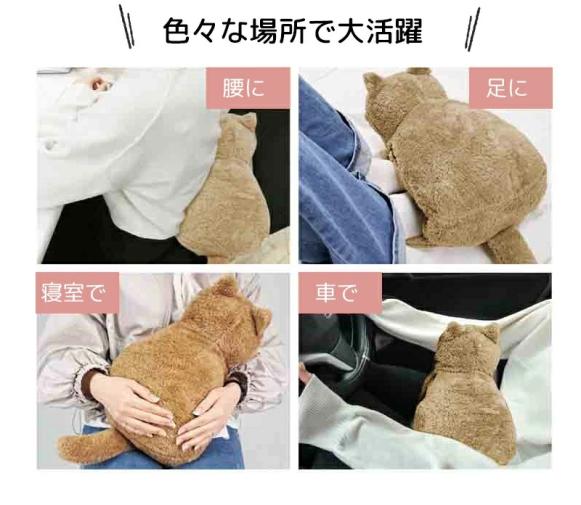 色々な場所で大活躍

腰に

足に

寝室で

車で